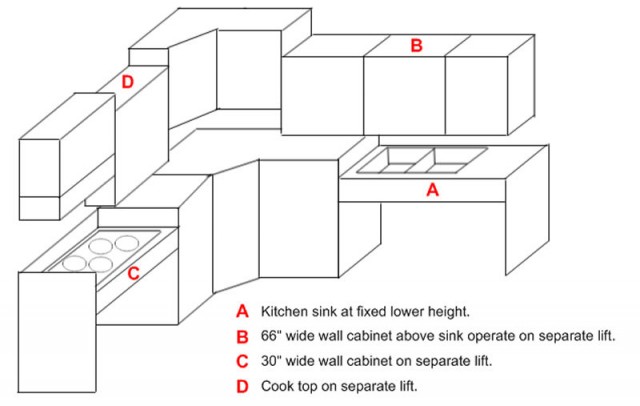 B

D

A

C

A Kitchen sink at fixed lower height.

B 66" wide wall cabinet above sink operate on separate lift.

C 30" wide wall cabinet on separate lift.

D Cook top on separate lift.